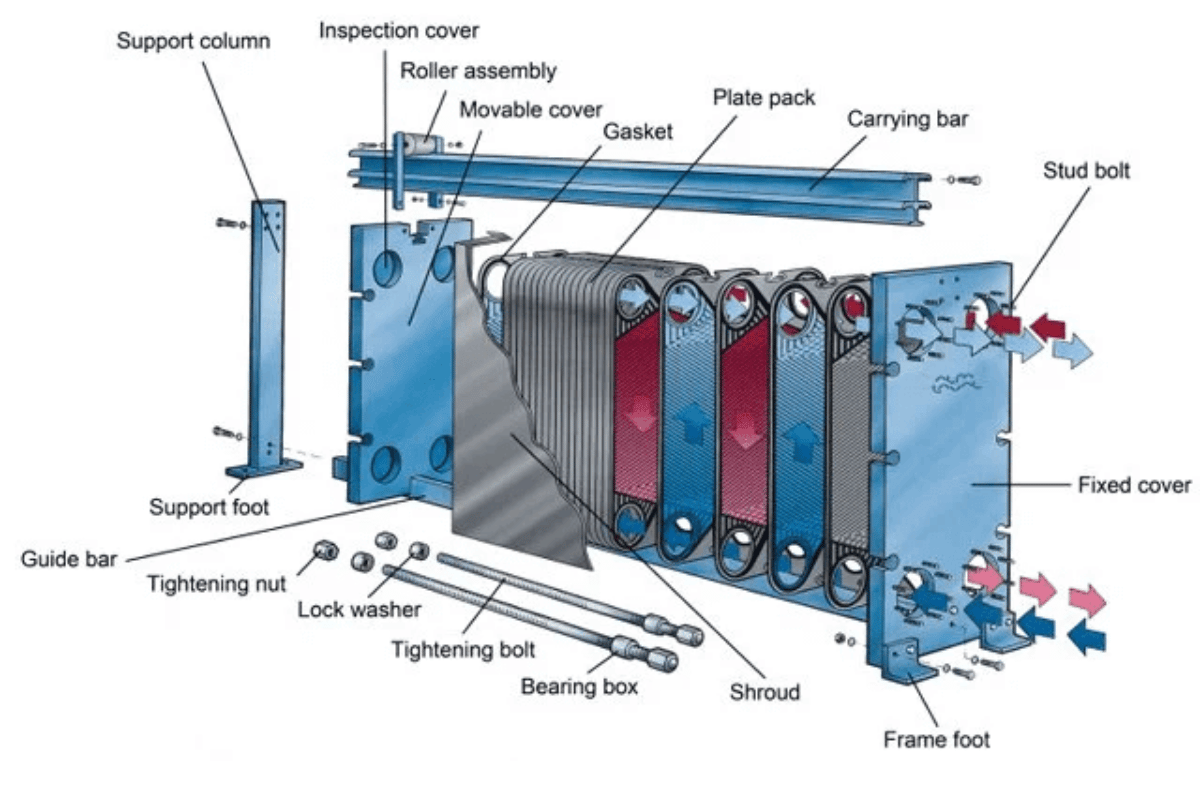 Support column
Inspection cover
Roller assembly
Movable cover
Gasket
Plate pack
Carrying bar
Stud bolt
Fixed cover
Support foot
Guide bar
Tightening nut
Lock washer
Tightening bolt
Bearing box
Shroud
Frame foot